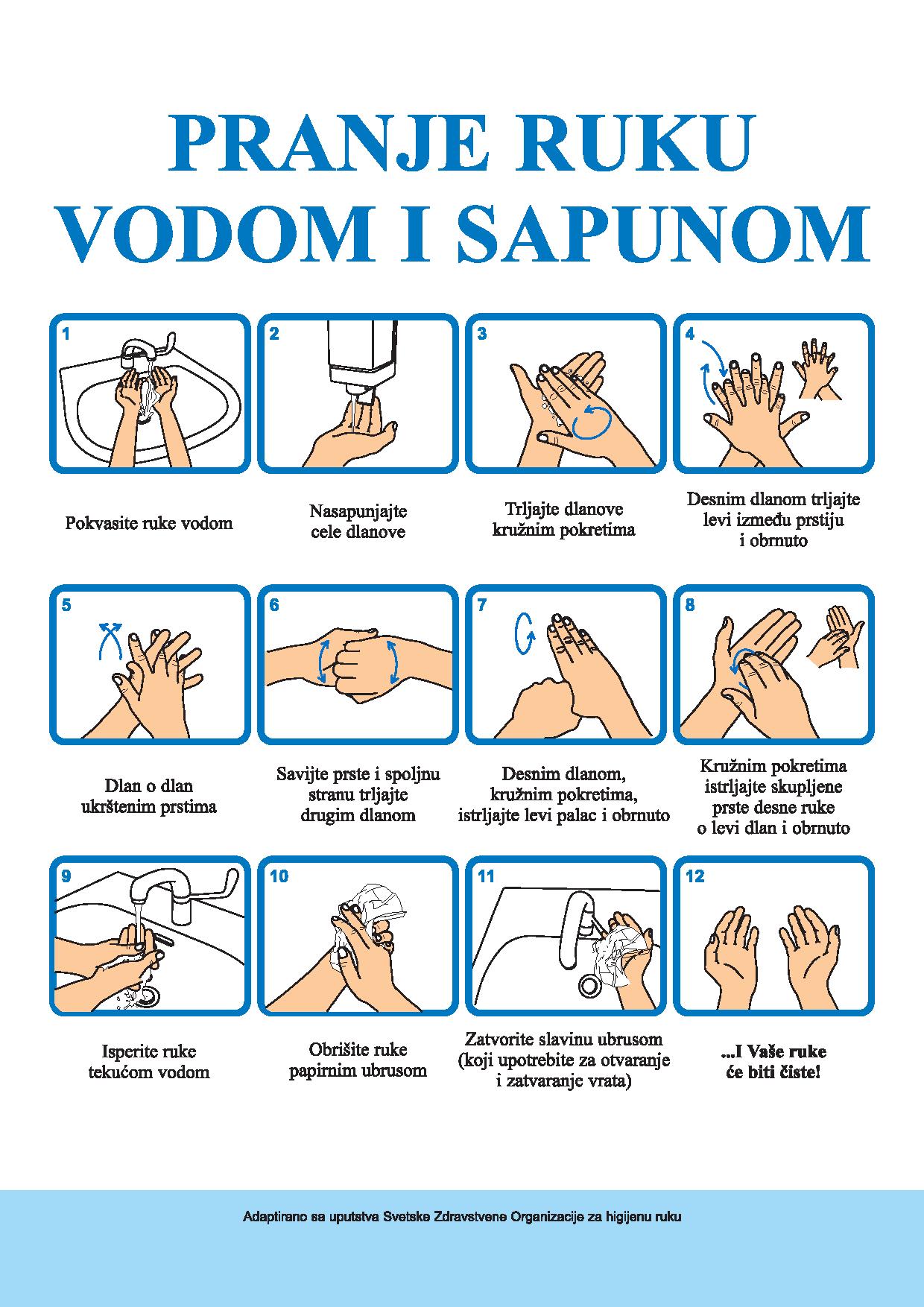 PRANJE RUKU
VODOM I SAPUNOM

1
Pokvasite ruke vodom

2
Nasapunjajte cele dlanove

3
Trljajte dlanove kružnim pokretima

4
Desnim dlanom trljajte levi između prstiju i obrnuto

5
Dlan o dlan ukrštenim prstima

6
Savijte prste i spoljnu stranu trljajte drugim dlanom

7
Desnim dlanom, kružnim pokretima, istrljajte levi palac i obrnuto

8
Kružnim pokretima istrljajte skupljene prste desne ruke o levi dlan i obrnuto

9
Isperite ruke tekućom vodom

10
Obrišite ruke papirnim ubrusom

11
Zatvorite slavinu ubrusom (koji upotrebite za otvaranje i zatvaranje vrata)

12
...I Vaše ruke će biti čiste!

Adaptirano sa uputstva Svetske Zdravstvene Organizacije za higijenu ruku